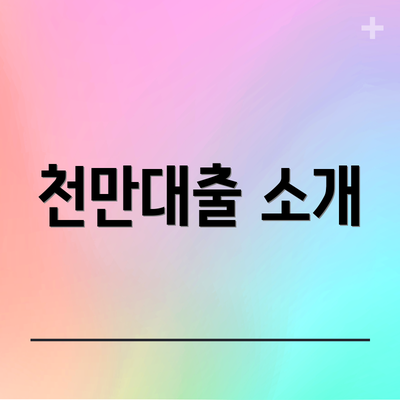 천만대출 소개